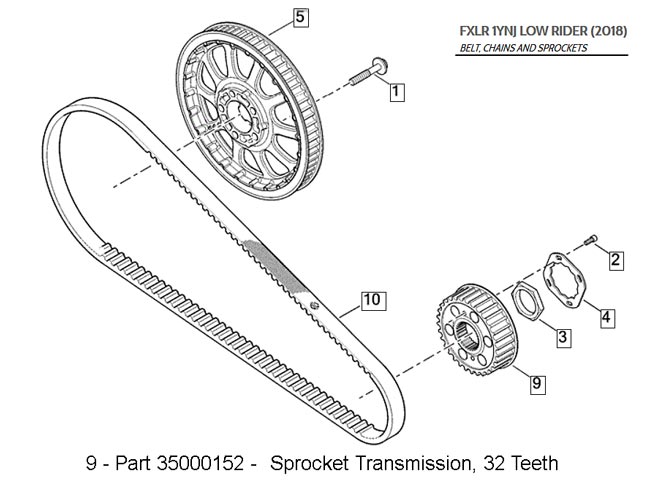 FXLR 1YNJ LOW RIDER (2018)
BELT, CHAINS AND SPROCKETS

5
1
2
4
3
10
9

9 - Part 35000152 - Sprocket Transmission, 32 Teeth